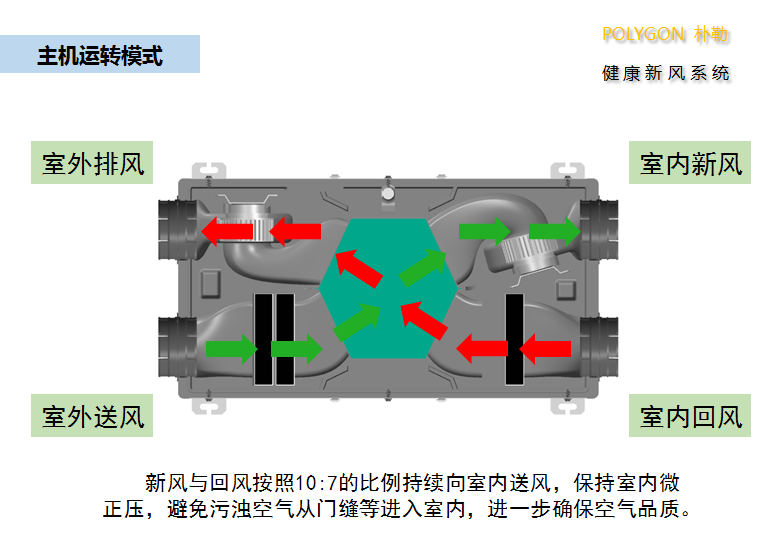 主机运转模式

POLYGON 朴勒

健康新风系统

室外排风

室内新风

室外送风

室内回风

新风与回风按照10:7的比例持续向室内送风，保持室内微正压，避免污浊空气从门缝等进入室内，进一步确保空气品质。